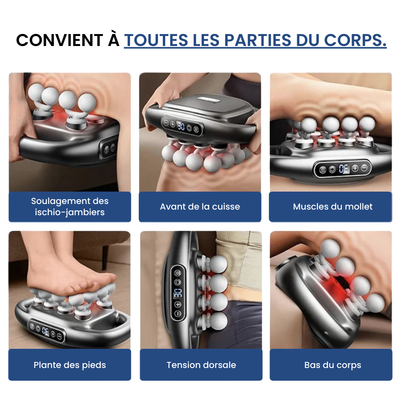 CONVIENT À TOUTES LES PARTIES DU CORPS.

Soulagement des ischio-jambiers

Avant de la cuisse

Muscles du mollet

Plante des pieds

Tension dorsale

Bas du corps